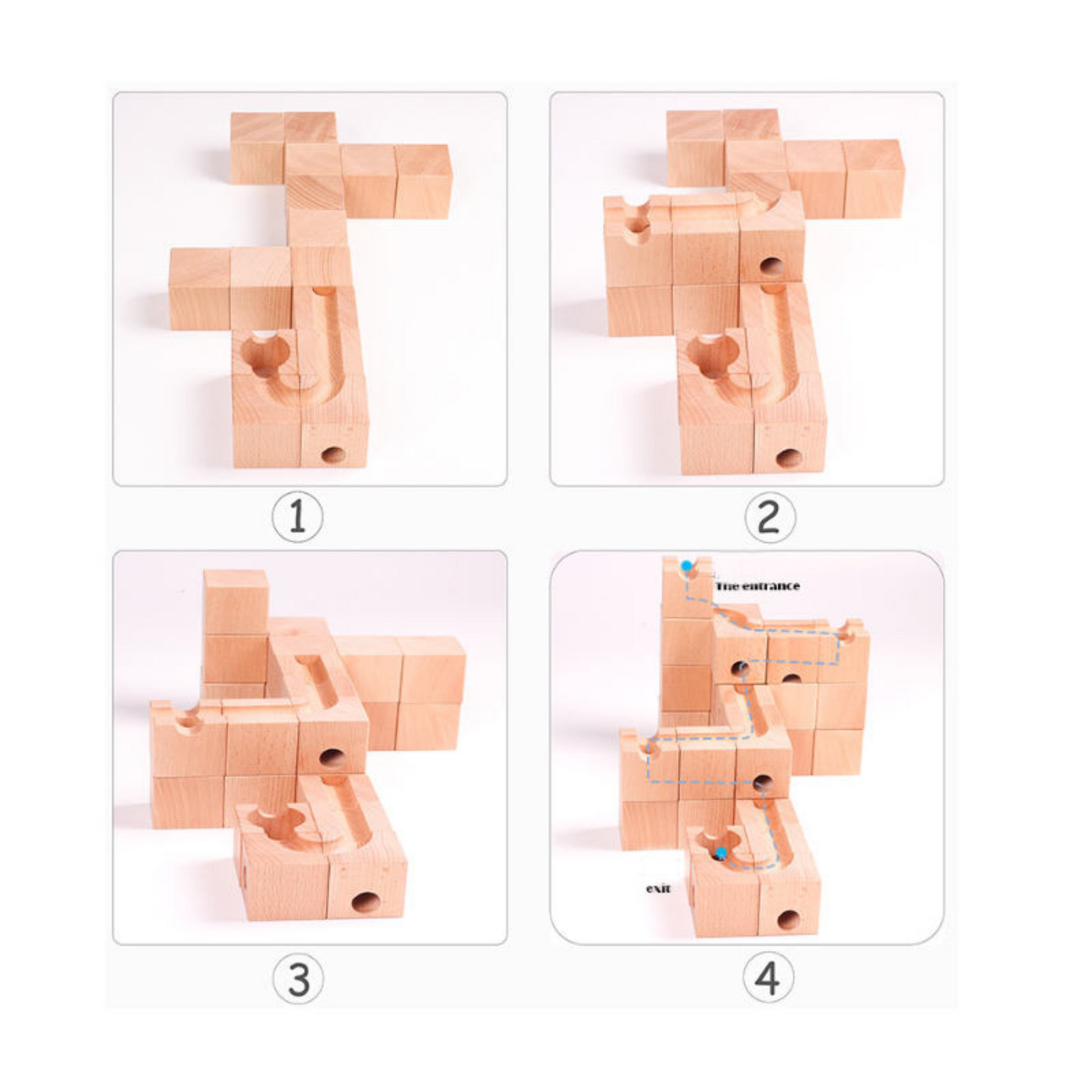 1

2

3

The entrance

exit

4